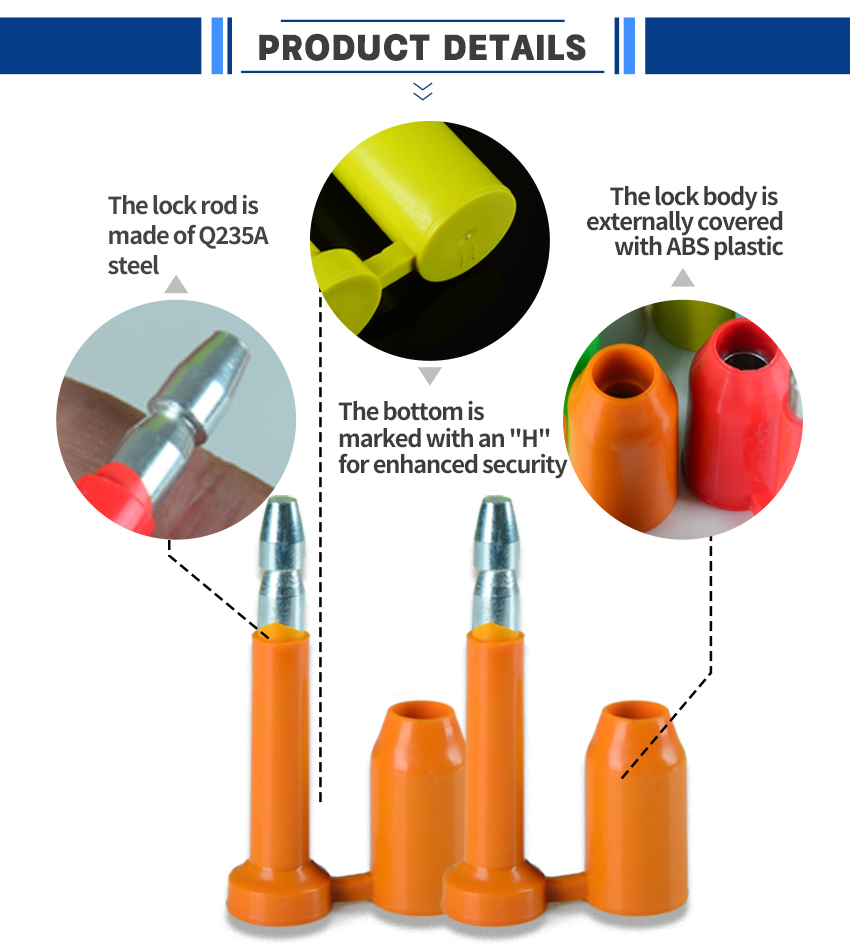 PRODUCT DETAILS

The lock rod is made of Q235A steel

The bottom is marked with an "H" for enhanced security

The lock body is externally covered with ABS plastic